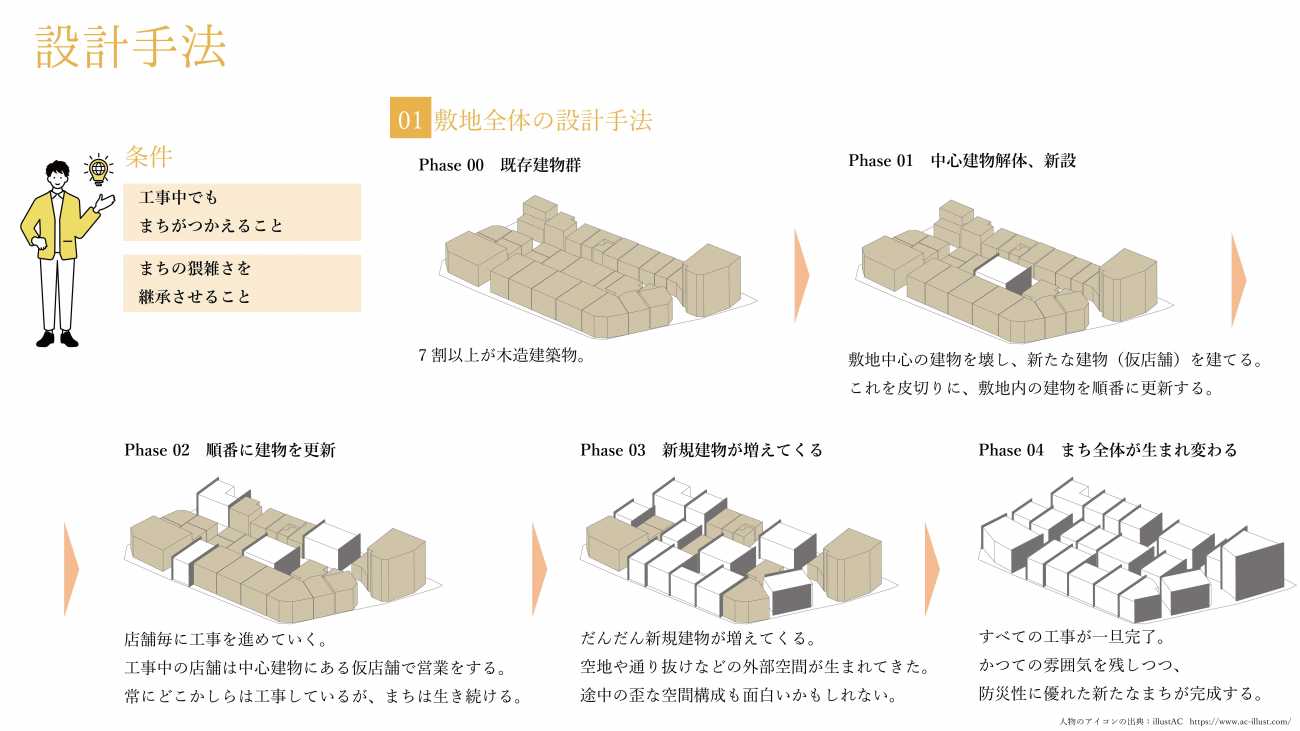 設計手法

条件

工事中でも
まちがつかえること

まちの猥雑さを
継承させること

01 敷地全体の設計手法

Phase 00 既存建物群

7 割以上が木造建築物。

Phase 01 中心建物解体、新設

敷地中心の建物を壊し、新たな建物（仮店舗）を建てる。
これを皮切りに、敷地内の建物を順番に更新する。

Phase 02 順番に建物を更新

店舗毎に工事を進めていく。
工事中の店舗は中心建物にある仮店舗で営業をする。
常にどこかしらは工事しているが、まちは生き続ける。

Phase 03 新規建物が増えてくる

だんだん新規建物が増えてくる。
空地や通り抜けなどの外部空間が生まれてきた。
途中の歪な空間構成も面白いかもしれない。

Phase 04 まち全体が生まれ変わる

すべての工事が一旦完了。
かつての雰囲気を残しつつ、
防災性に優れた新たなまちが完成する。

人物のアイコンの出典：illustAC https://www.ac-illust.com/